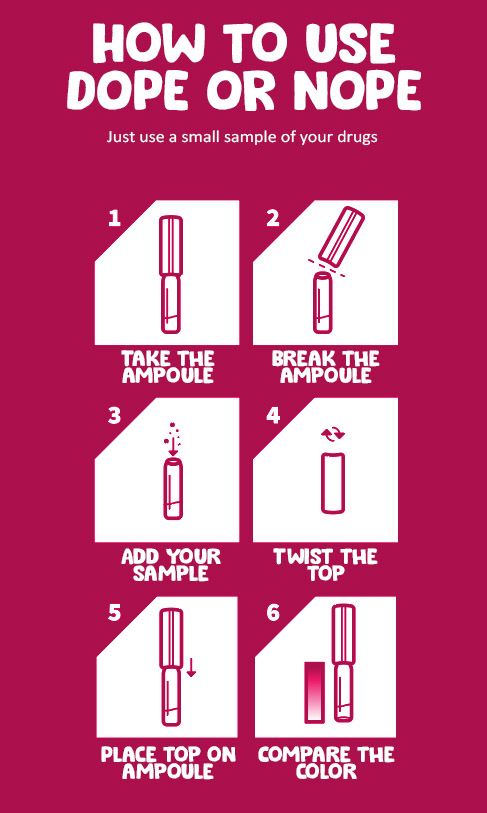 HOW TO USE DOPE OR NOPE

Just use a small sample of your drugs

1
TAKE THE AMPOULE

2
BREAK THE AMPOULE

3
ADD YOUR SAMPLE

4
TWIST THE TOP

5
PLACE TOP ON AMPOULE

6
COMPARE THE COLOR