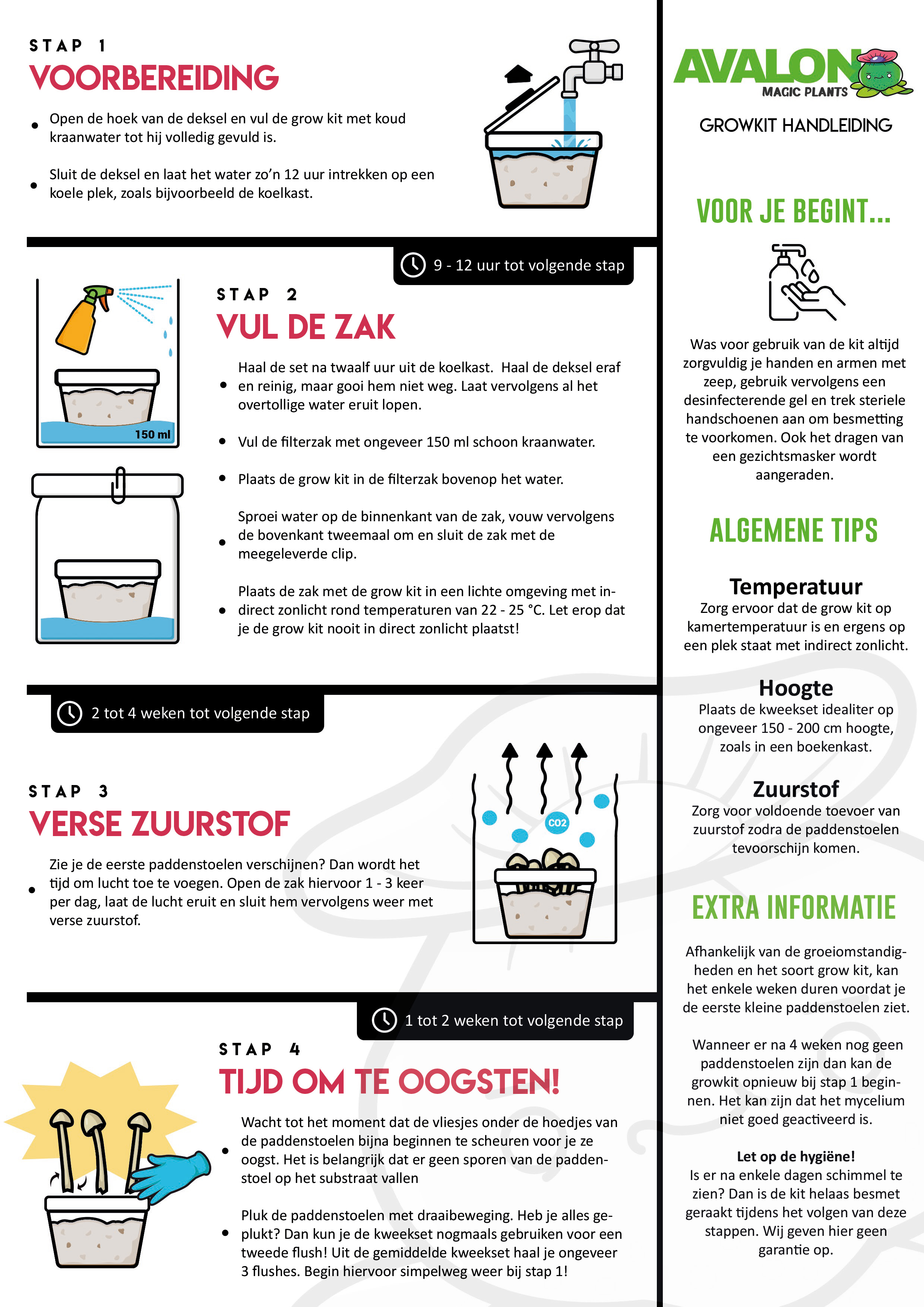 STAP 1
VOORBEREIDING

• Open de hoek van de deksel en vul de grow kit met koud kraanwater tot hij volledig gevuld is.

• Sluit de deksel en laat het water zo'n 12 uur intrekken op een koele plek, zoals bijvoorbeeld de koelkast.

9 - 12 uur tot volgende stap

150 ml

STAP 2
VUL DE ZAK

• Haal de set na twaalf uur uit de koelkast. Haal de deksel eraf en reinig, maar gooi hem niet weg. Laat vervolgens al het overtollige water eruit lopen.

• Vul de filterzak met ongeveer 150 ml schoon kraanwater.

• Plaats de grow kit in de filterzak bovenop het water.

• Sproei water op de binnenkant van de zak, vouw vervolgens de bovenkant tweemaal om en sluit de zak met de meegeleverde clip.

• Plaats de zak met de grow kit in een lichte omgeving met indirect zonlicht rond temperaturen van 22 - 25 °C. Let erop dat je de grow kit nooit in direct zonlicht plaatst!

2 tot 4 weken tot volgende stap

STAP 3
VERSE ZUURSTOF

• Zie je de eerste paddenstoelen verschijnen? Dan wordt het tijd om lucht toe te voegen. Open de zak hiervoor 1 - 3 keer per dag, laat de lucht eruit en sluit hem vervolgens weer met verse zuurstof.

CO2

1 tot 2 weken tot volgende stap

STAP 4
TIJD OM TE OOGSTEN!

• Wacht tot het moment dat de vliesjes onder de hoedjes van de paddenstoelen bijna beginnen te scheuren voor je ze oogst. Het is belangrijk dat er geen sporen van de paddenstoel op het substraat vallen

• Pluk de paddenstoelen met draaibeweging. Heb je alles geplukt? Dan kun je de kweekset nogmaals gebruiken voor een tweede flush! Uit de gemiddelde kweekset haal je ongeveer 3 flushes. Begin hiervoor simpelweg weer bij stap 1!

AVALON
MAGIC PLANTS

GROWKIT HANDLEIDING

VOOR JE BEGINT...

Was voor gebruik van de kit altijd zorgvuldig je handen en armen met zeep, gebruik vervolgens een desinfecterende gel en trek steriele handschoenen aan om besmetting te voorkomen. Ook het dragen van een gezichtsmasker wordt aangeraden.

ALGEMENE TIPS

Temperatuur
Zorg ervoor dat de grow kit op kamertemperatuur is en ergens op een plek staat met indirect zonlicht.

Hoogte
Plaats de kweekset idealiter op ongeveer 150 - 200 cm hoogte, zoals in een boekenkast.

Zuurstof
Zorg voor voldoende toevoer van zuurstof zodra de paddenstoelen tevoorschijn komen.

EXTRA INFORMATIE

Afhankelijk van de groeiomstandigheden en het soort grow kit, kan het enkele weken duren voordat je de eerste kleine paddenstoelen ziet.

Wanneer er na 4 weken nog geen paddenstoelen zijn dan kan de growkit opnieuw bij stap 1 beginnen. Het kan zijn dat het mycelium niet goed geactiveerd is.

Let op de hygiëne!
Is er na enkele dagen schimmel te zien? Dan is de kit helaas besmet geraakt tijdens het volgen van deze stappen. Wij geven hier geen garantie op.